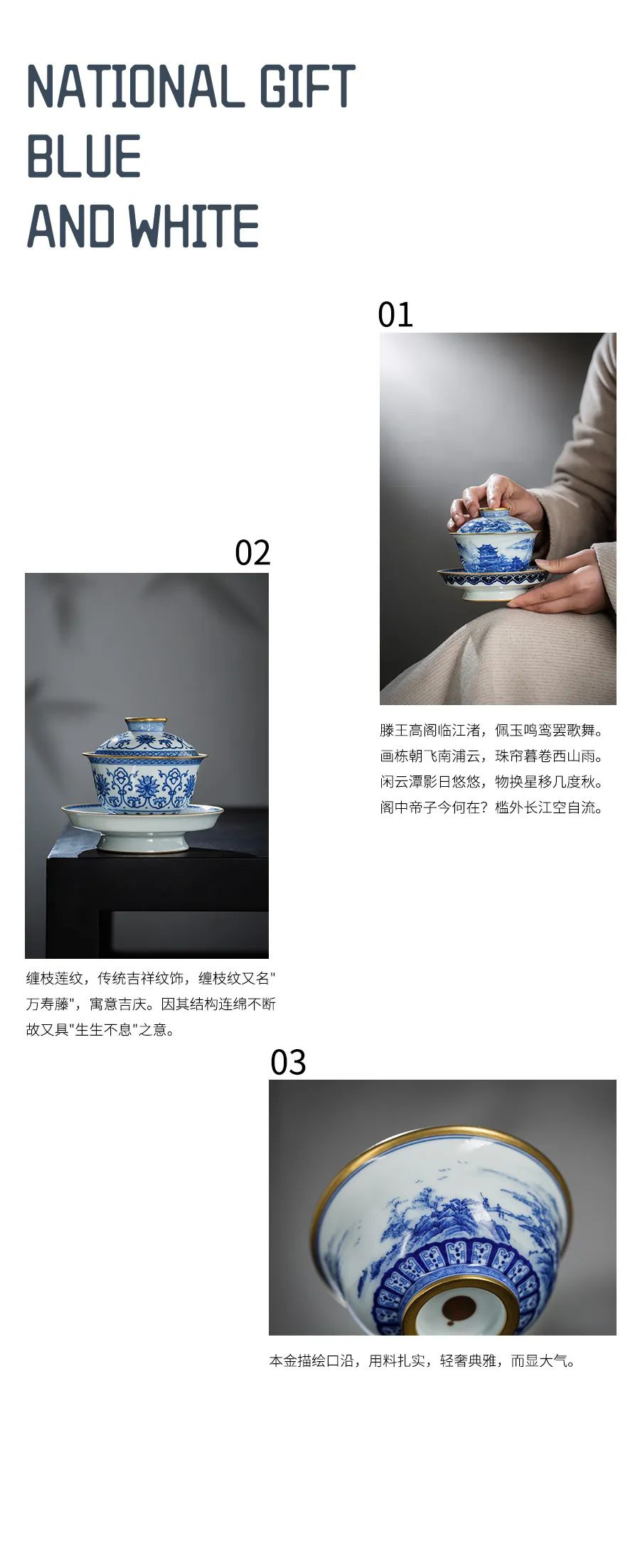 NATIONAL GIFT
BLUE
AND WHITE

01

滕王高阁临江渚，佩玉鸣鸾罢歌舞。
画栋朝飞南浦云，珠帘暮卷西山雨。
闲云潭影日悠悠，物换星移几度秋。
阁中帝子今何在？槛外长江空自流。

02

缠枝莲纹，传统吉祥纹饰，缠枝纹又名"万寿藤"，寓意吉庆。因其结构连绵不断故又具"生生不息"之意。

03

本金描绘口沿，用料扎实，轻奢典雅，而显大气。